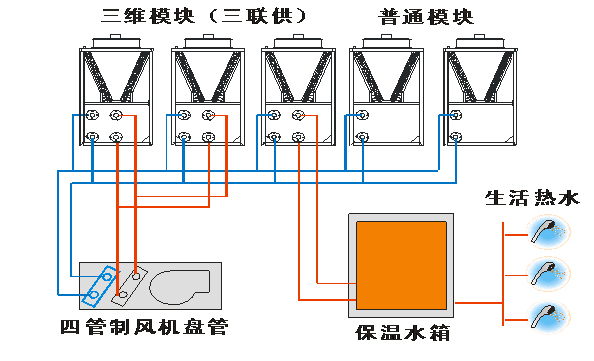 三维模块（三联供）

普通模块

生活热水

四管制风机盘管

保温水箱